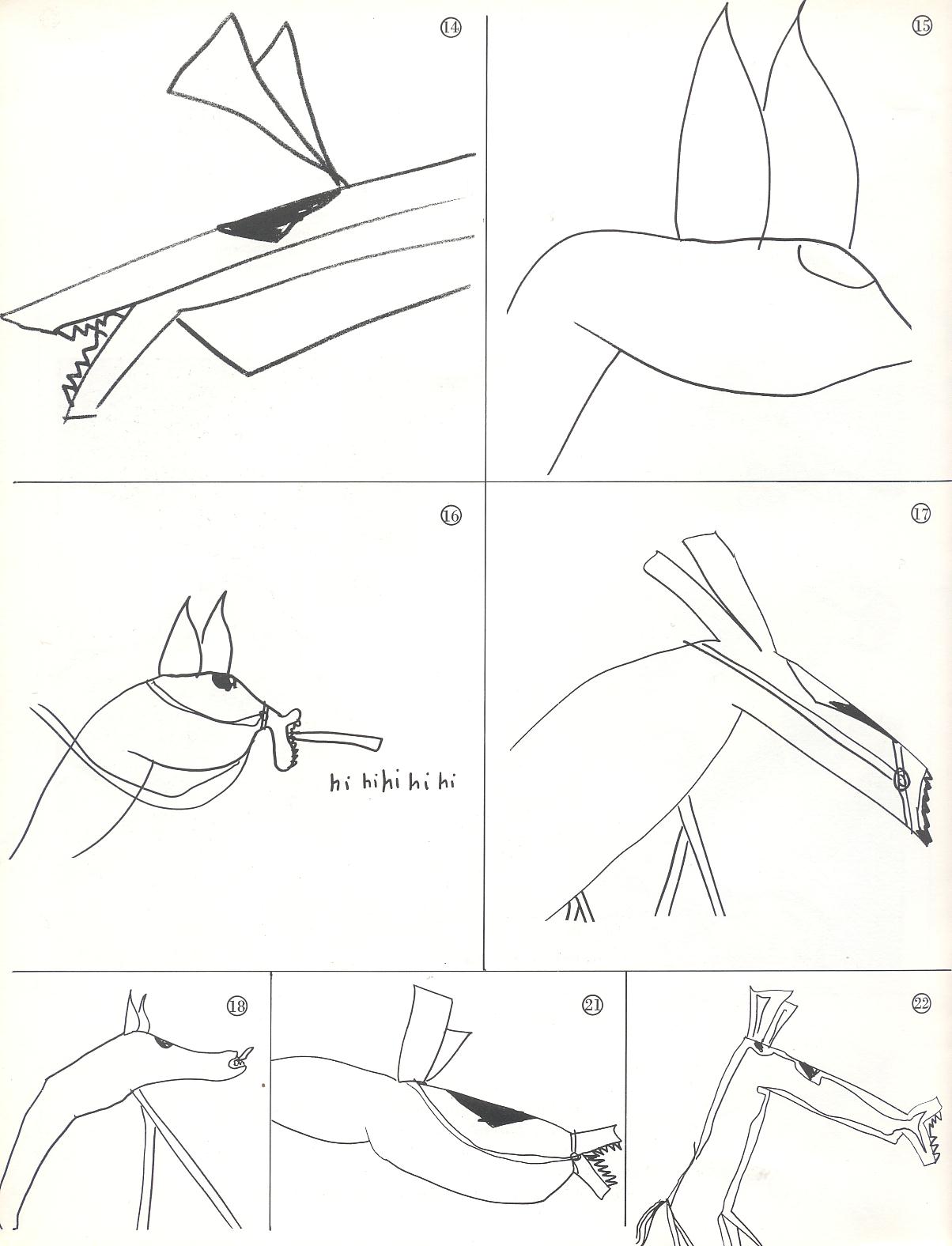 ⑭

⑮

⑯

hi hihi hi hi

⑰

⑱

㉑

㉒